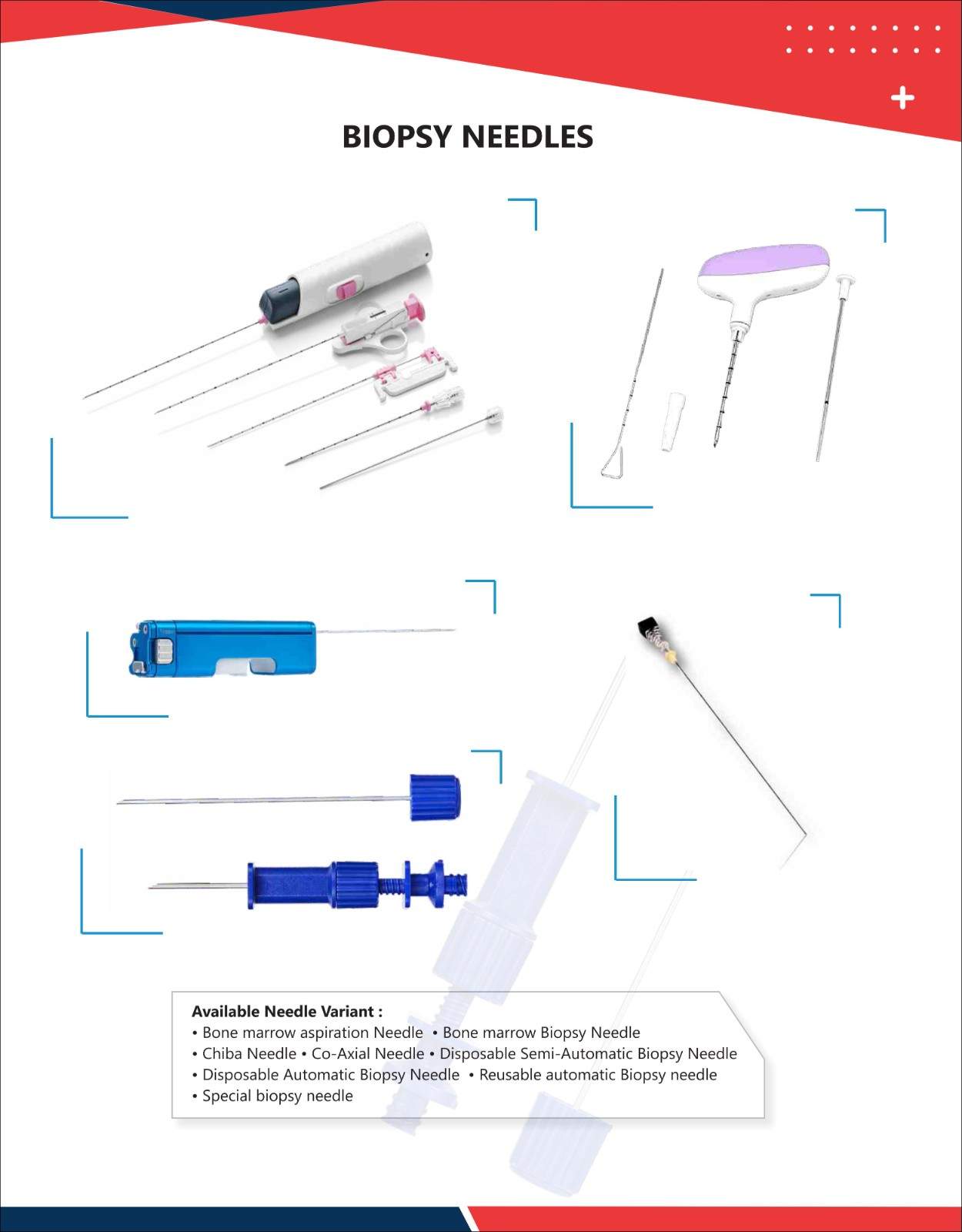 BIOPSY NEEDLES

Available Needle Variant :
• Bone marrow aspiration Needle • Bone marrow Biopsy Needle
• Chiba Needle • Co-Axial Needle • Disposable Semi-Automatic Biopsy Needle
• Disposable Automatic Biopsy Needle • Reusable automatic Biopsy needle
• Special biopsy needle