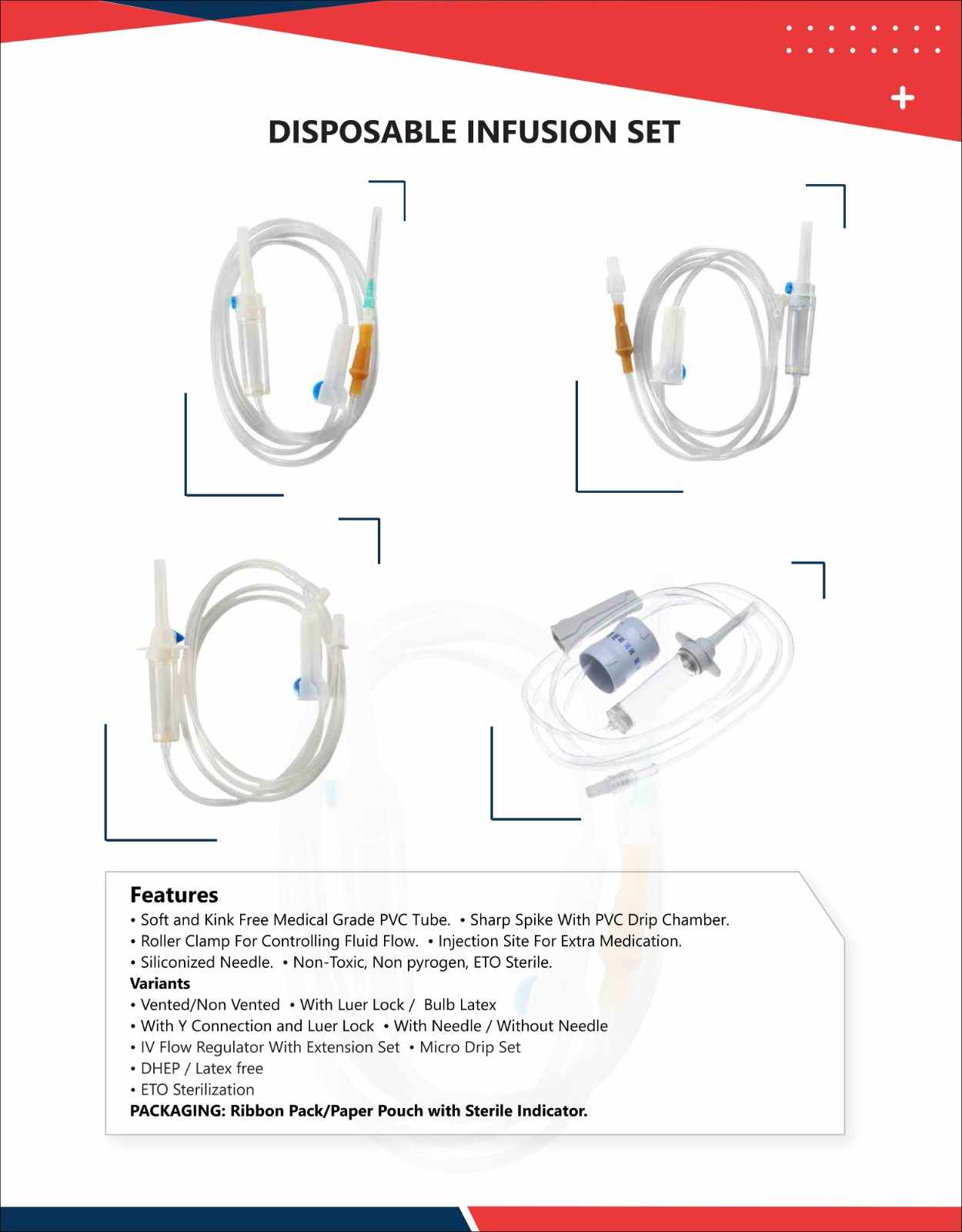 DISPOSABLE INFUSION SET

Features
• Soft and Kink Free Medical Grade PVC Tube. • Sharp Spike With PVC Drip Chamber.
• Roller Clamp For Controlling Fluid Flow. • Injection Site For Extra Medication.
• Siliconized Needle. • Non-Toxic, Non pyrogen, ETO Sterile.
Variants
• Vented/Non Vented • With Luer Lock / Bulb Latex
• With Y Connection and Luer Lock • With Needle / Without Needle
• IV Flow Regulator With Extension Set • Micro Drip Set
• DHEP / Latex free
• ETO Sterilization
PACKAGING: Ribbon Pack/Paper Pouch with Sterile Indicator.