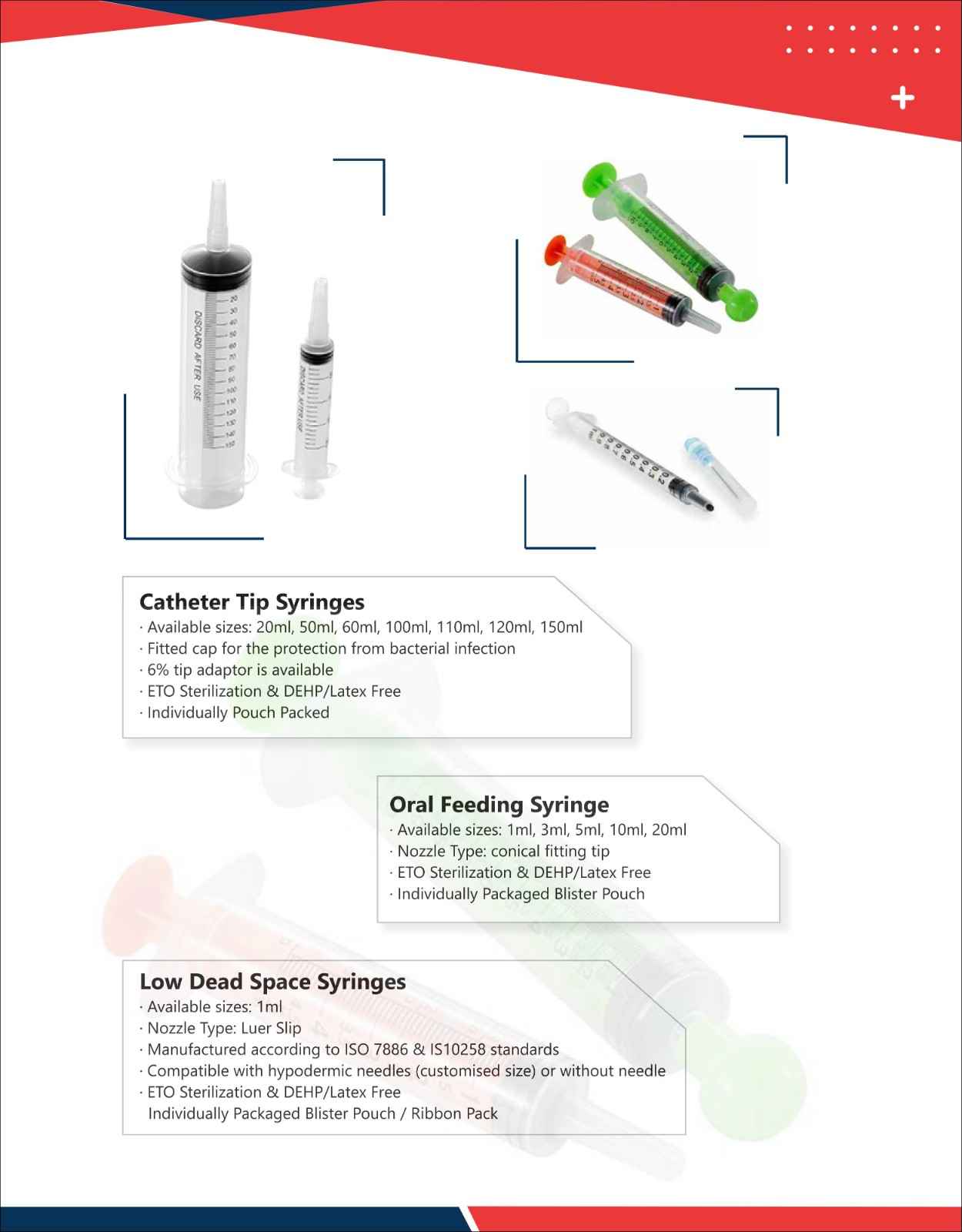 DISCARD AFTER USE
20 30 40 50 60 70 80 90 100 110 120 130 140 150

DISCARD AFTER USE

Catheter Tip Syringes
· Available sizes: 20ml, 50ml, 60ml, 100ml, 110ml, 120ml, 150ml
· Fitted cap for the protection from bacterial infection
· 6% tip adaptor is available
· ETO Sterilization & DEHP/Latex Free
· Individually Pouch Packed

Oral Feeding Syringe
· Available sizes: 1ml, 3ml, 5ml, 10ml, 20ml
· Nozzle Type: conical fitting tip
· ETO Sterilization & DEHP/Latex Free
· Individually Packaged Blister Pouch

Low Dead Space Syringes
· Available sizes: 1ml
· Nozzle Type: Luer Slip
· Manufactured according to ISO 7886 & IS10258 standards
· Compatible with hypodermic needles (customised size) or without needle
· ETO Sterilization & DEHP/Latex Free
Individually Packaged Blister Pouch / Ribbon Pack